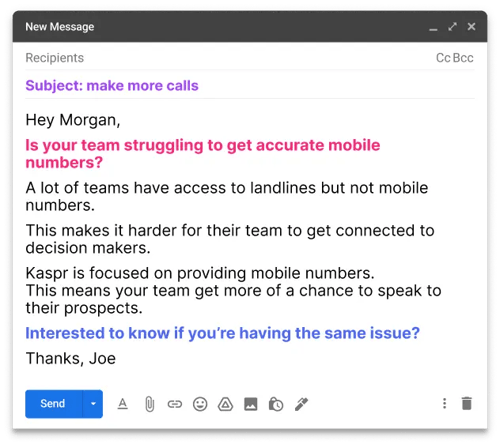 New Message

Recipients

Cc Bcc

Subject: make more calls

Hey Morgan,

Is your team struggling to get accurate mobile numbers?

A lot of teams have access to landlines but not mobile numbers.

This makes it harder for their team to get connected to decision makers.

Kaspr is focused on providing mobile numbers.
This means your team get more of a chance to speak to their prospects.

Interested to know if you're having the same issue?

Thanks, Joe

Send